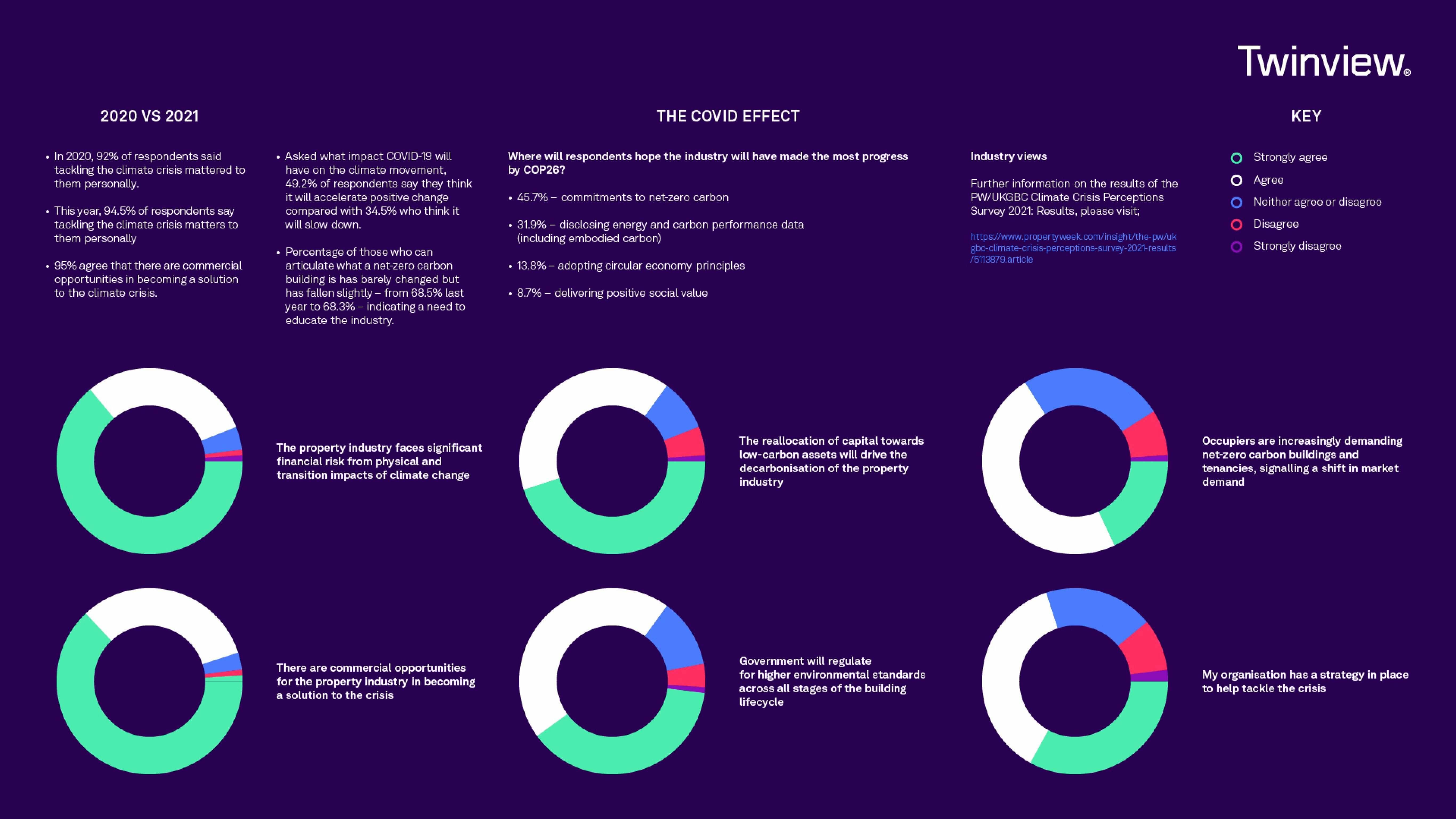 Twinview®

2020 VS 2021

• In 2020, 92% of respondents said tackling the climate crisis mattered to them personally.

• This year, 94.5% of respondents say tackling the climate crisis matters to them personally

• 95% agree that there are commercial opportunities in becoming a solution to the climate crisis.

• Asked what impact COVID-19 will have on the climate movement, 49.2% of respondents say they think it will accelerate positive change compared with 34.5% who think it will slow down.

• Percentage of those who can articulate what a net-zero carbon building is has barely changed but has fallen slightly – from 68.5% last year to 68.3% – indicating a need to educate the industry.

THE COVID EFFECT

Where will respondents hope the industry will have made the most progress by COP26?

• 45.7% – commitments to net-zero carbon

• 31.9% – disclosing energy and carbon performance data (including embodied carbon)

• 13.8% – adopting circular economy principles

• 8.7% – delivering positive social value

Industry views

Further information on the results of the PW/UKGBC Climate Crisis Perceptions Survey 2021: Results, please visit;

https://www.propertyweek.com/insight/the-pw/ukgbc-climate-crisis-perceptions-survey-2021-results/5113879.article

KEY

Strongly agree
Agree
Neither agree or disagree
Disagree
Strongly disagree

The property industry faces significant financial risk from physical and transition impacts of climate change

The reallocation of capital towards low-carbon assets will drive the decarbonisation of the property industry

Occupiers are increasingly demanding net-zero carbon buildings and tenancies, signalling a shift in market demand

There are commercial opportunities for the property industry in becoming a solution to the crisis

Government will regulate for higher environmental standards across all stages of the building lifecycle

My organisation has a strategy in place to help tackle the crisis